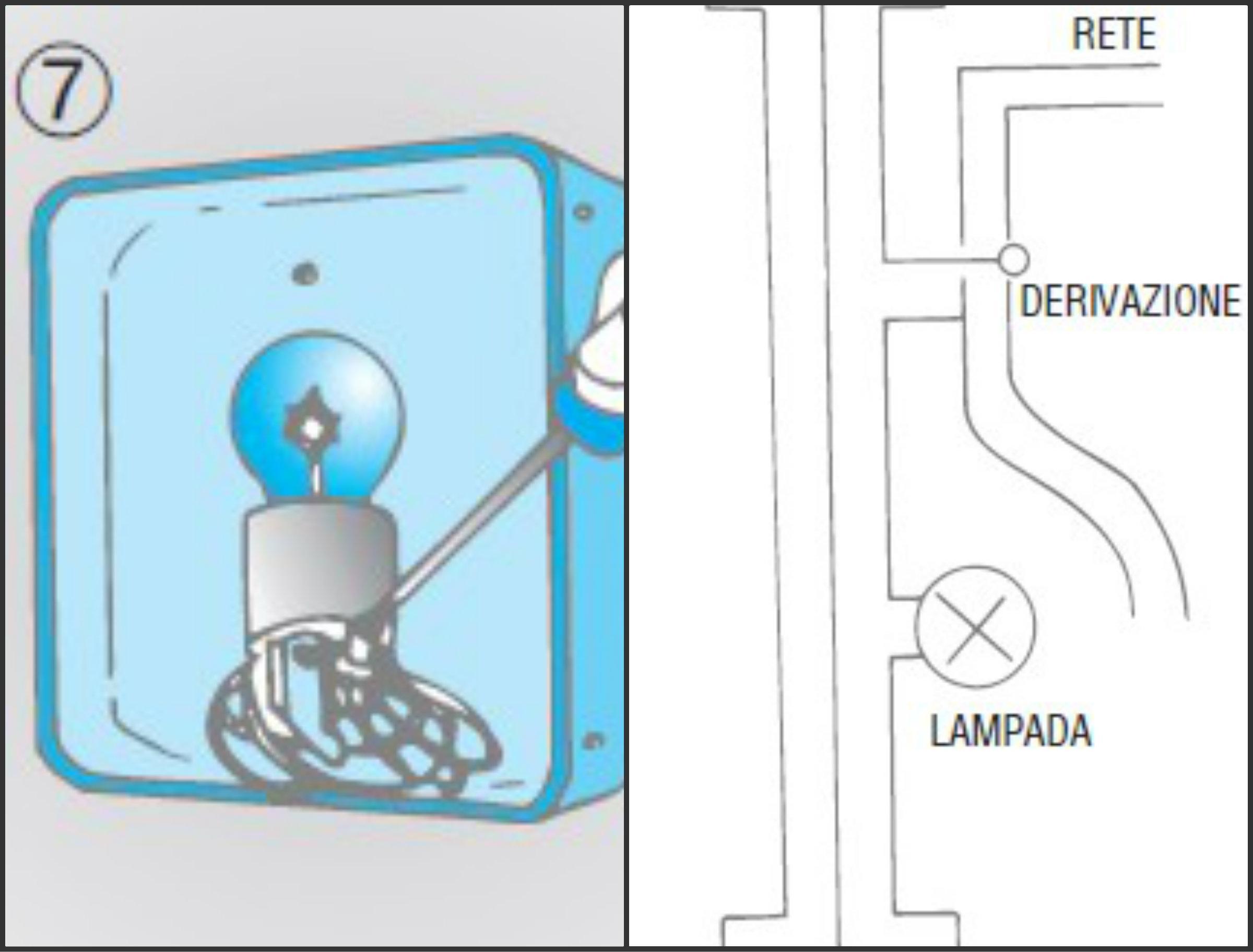 ⑦

RETE

DERIVAZIONE

LAMPADA