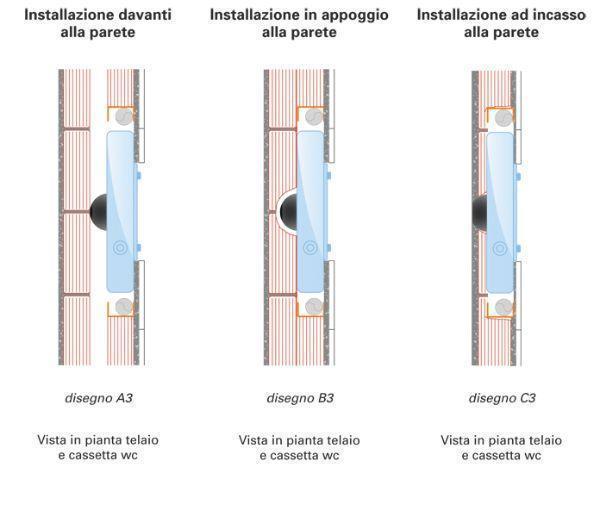 Installazione davanti alla parete

disegno A3

Vista in pianta telaio e cassetta wc

Installazione in appoggio alla parete

disegno B3

Vista in pianta telaio e cassetta wc

Installazione ad incasso alla parete

disegno C3

Vista in pianta telaio e cassetta wc