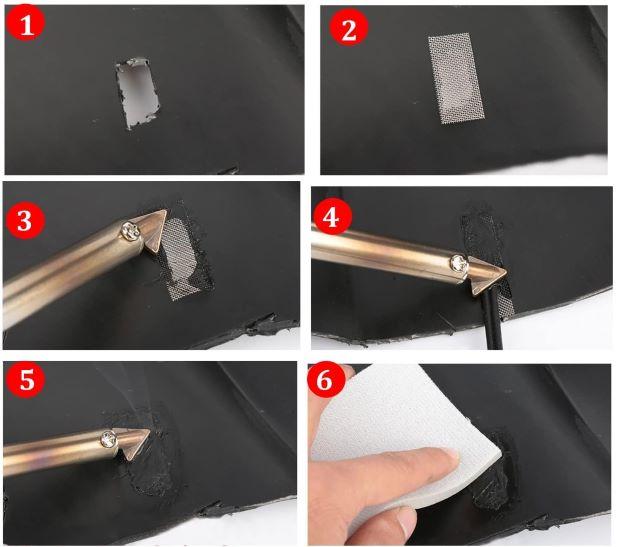 1
2
3
4
5
6