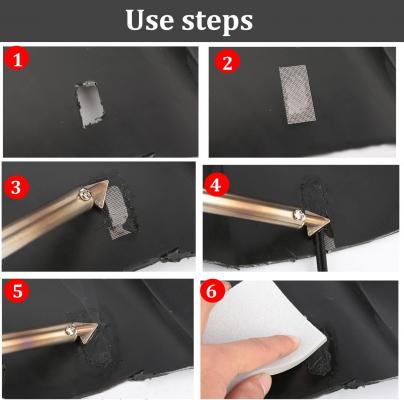 Use steps

1

2

3

4

5

6