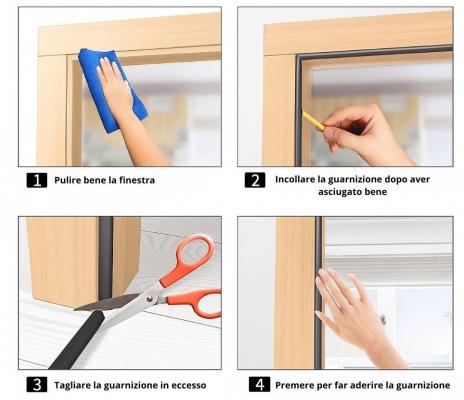 1 Pulire bene la finestra

2 Incollare la guarnizione dopo aver asciugato bene

3 Tagliare la guarnizione in eccesso

4 Premere per far aderire la guarnizione