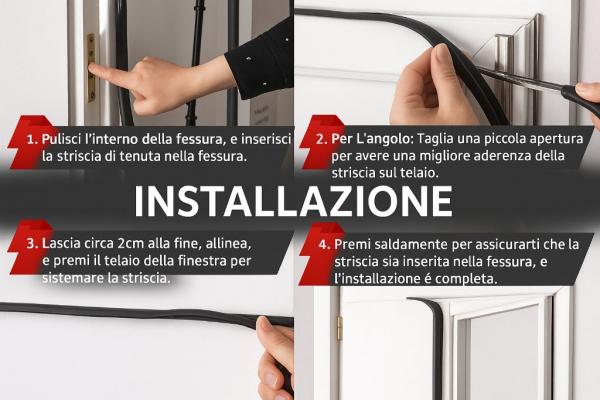 1. Pulisci l'interno della fessura, e inserisci la striscia di tenuta nella fessura.

2. Per L'angolo: Taglia una piccola apertura per avere una migliore aderenza della striscia sul telaio.

INSTALLAZIONE

3. Lascia circa 2cm alla fine, allinea, e premi il telaio della finestra per sistemare la striscia.

4. Premi saldamente per assicurarti che la striscia sia inserita nella fessura, e l'installazione é completa.