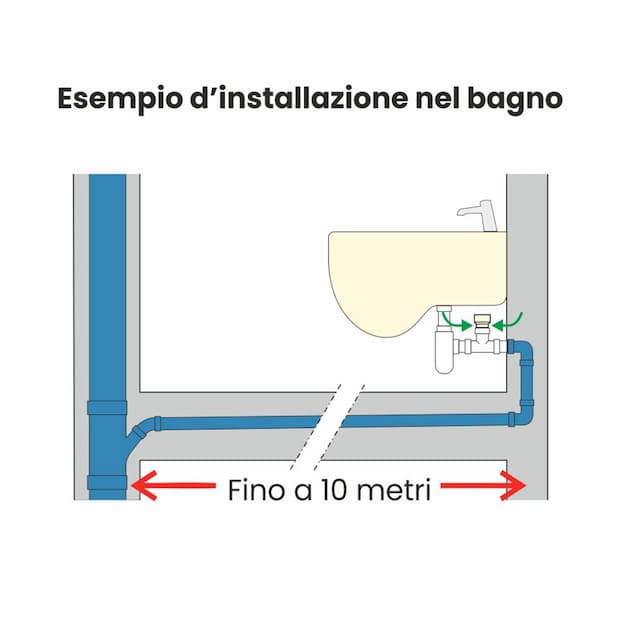 Esempio d'installazione nel bagno

Fino a 10 metri